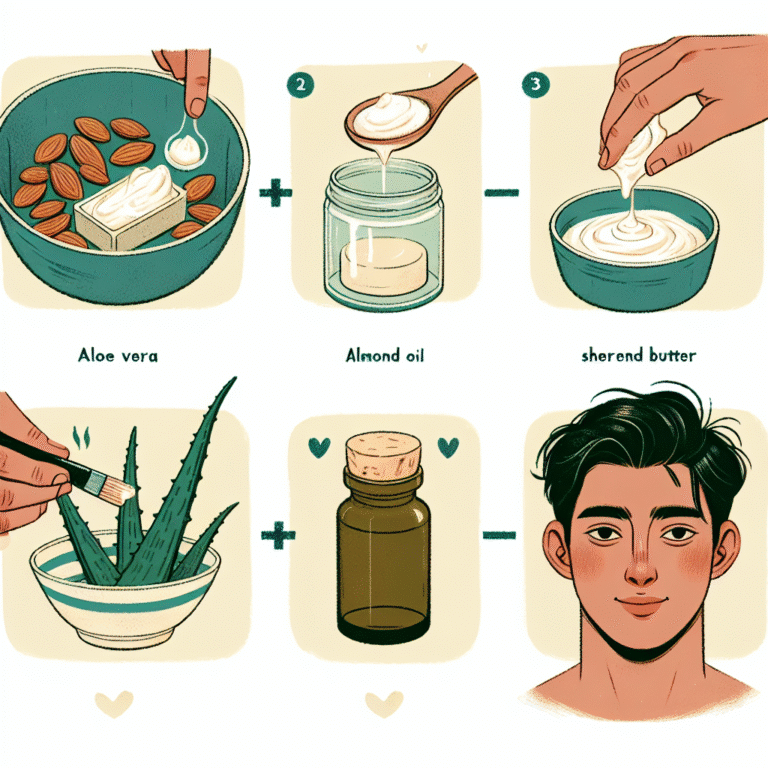 2

3

Aloe vera

Almond oil

sherend butter